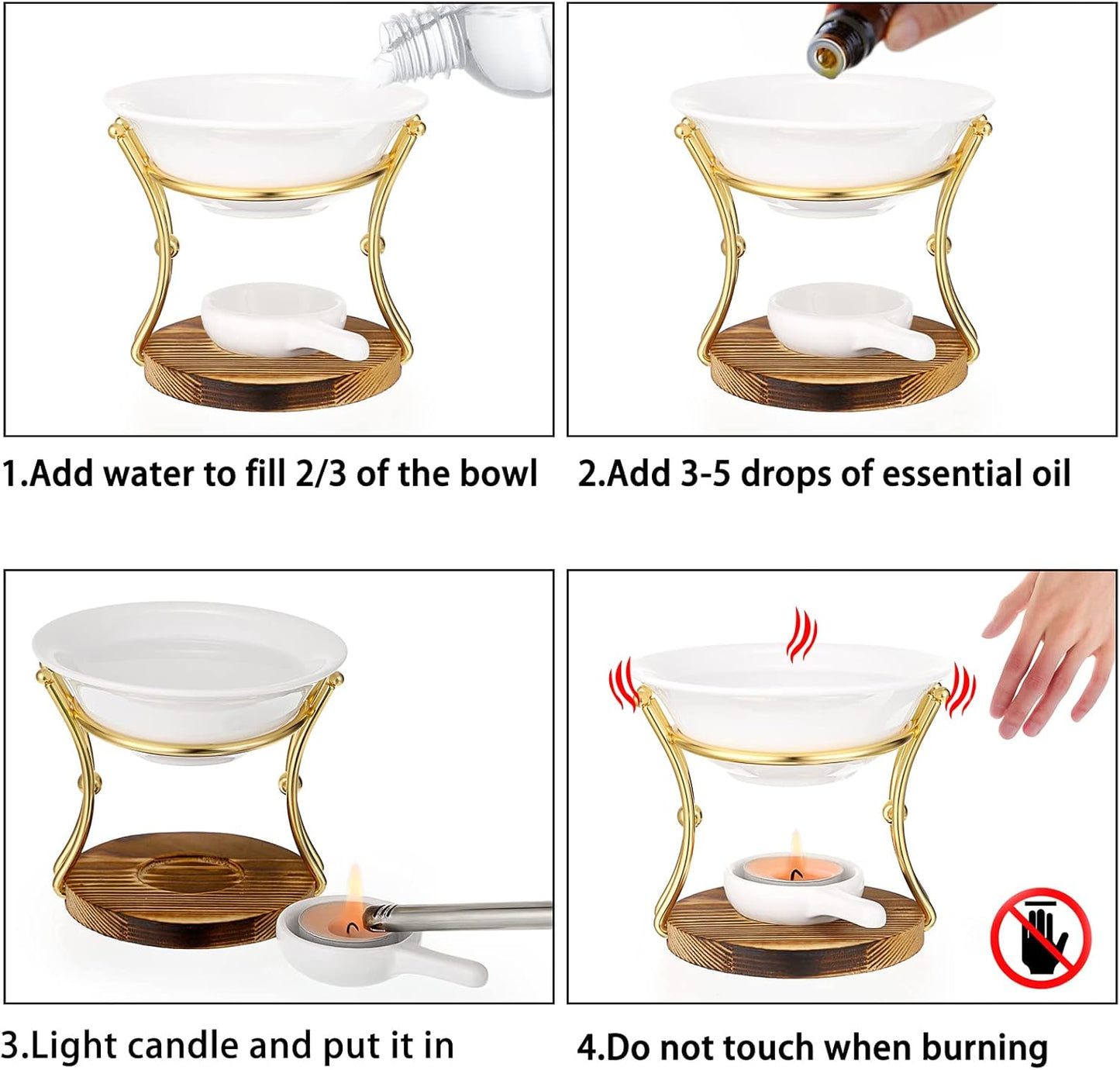 1.Add water to fill 2/3 of the bowl

2.Add 3-5 drops of essential oil

3.Light candle and put it in

4.Do not touch when burning