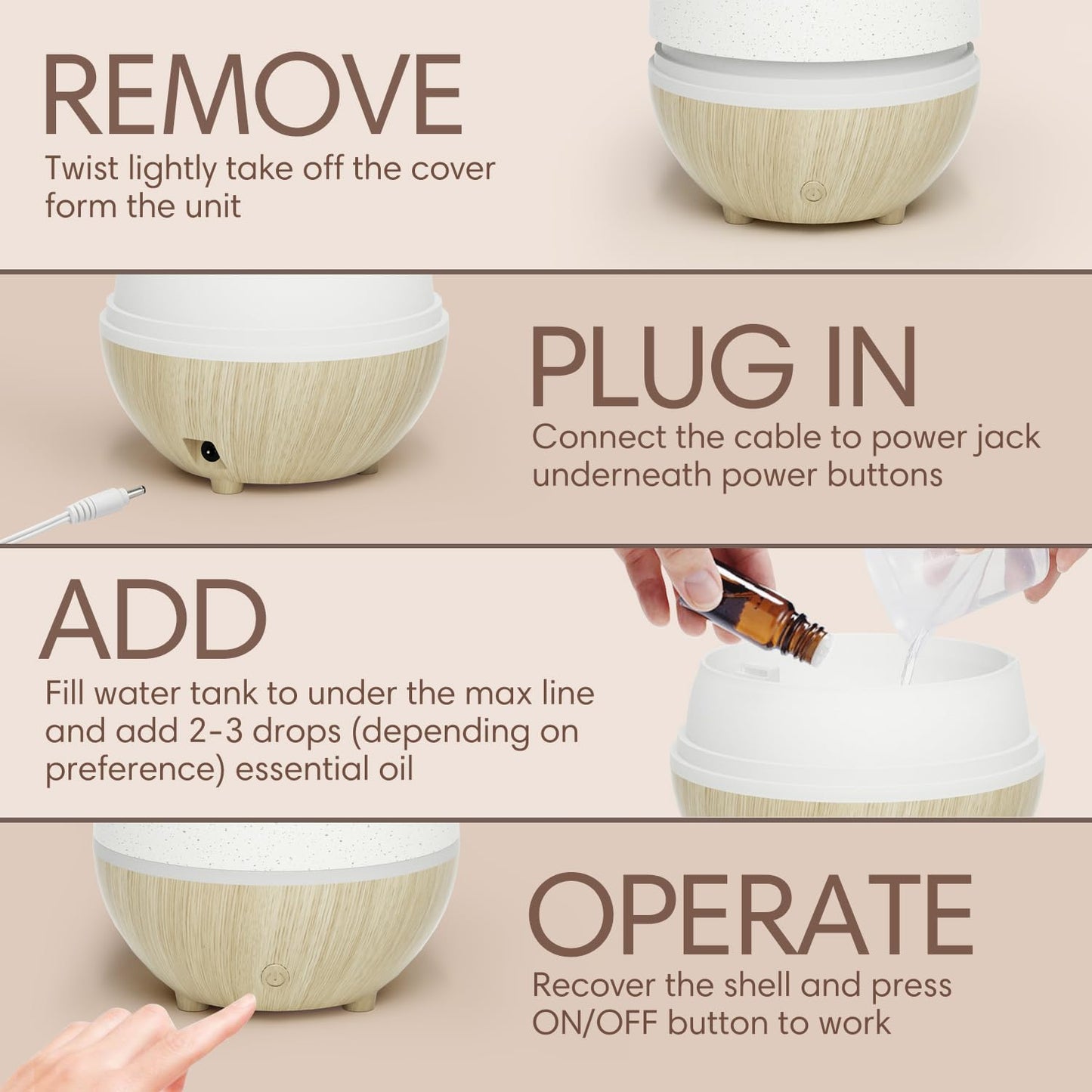 REMOVE
Twist lightly take off the cover form the unit

PLUG IN
Connect the cable to power jack underneath power buttons

ADD
Fill water tank to under the max line and add 2-3 drops (depending on preference) essential oil

OPERATE
Recover the shell and press ON/OFF button to work