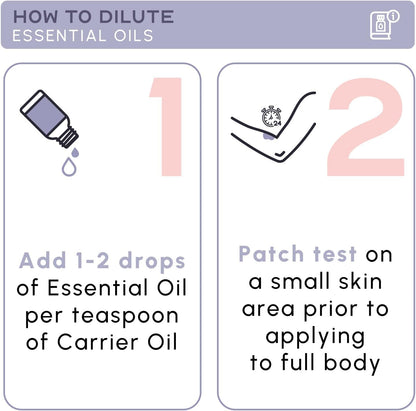 HOW TO DILUTE
ESSENTIAL OILS

1

Add 1-2 drops of Essential Oil per teaspoon of Carrier Oil

24

2

Patch test on a small skin area prior to applying to full body