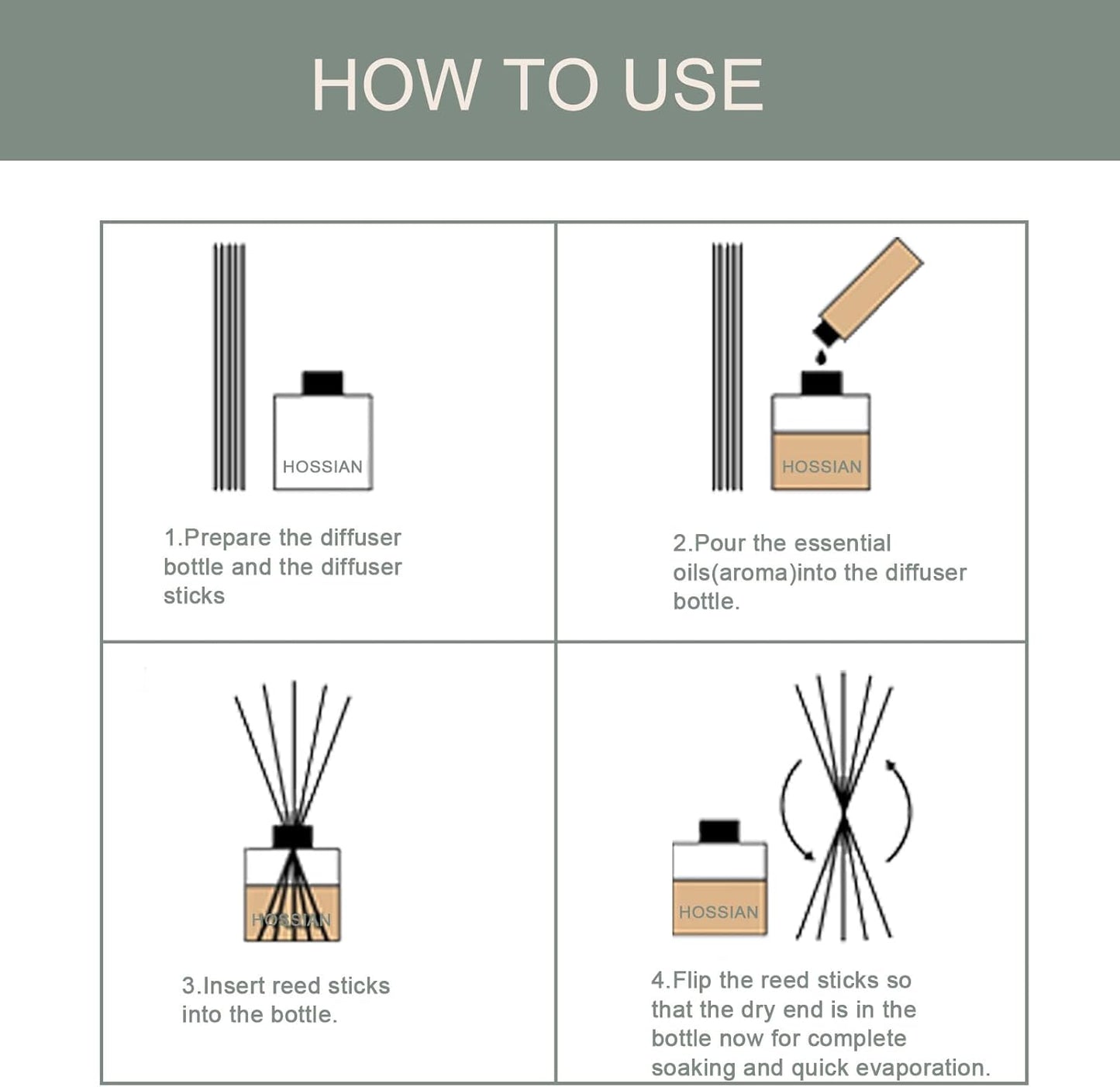 HOW TO USE

HOSSIAN

1.Prepare the diffuser bottle and the diffuser sticks

HOSSIAN

2.Pour the essential oils(aroma)into the diffuser bottle.

HOSSIAN

3.Insert reed sticks into the bottle.

HOSSIAN

4.Flip the reed sticks so that the dry end is in the bottle now for complete soaking and quick evaporation.