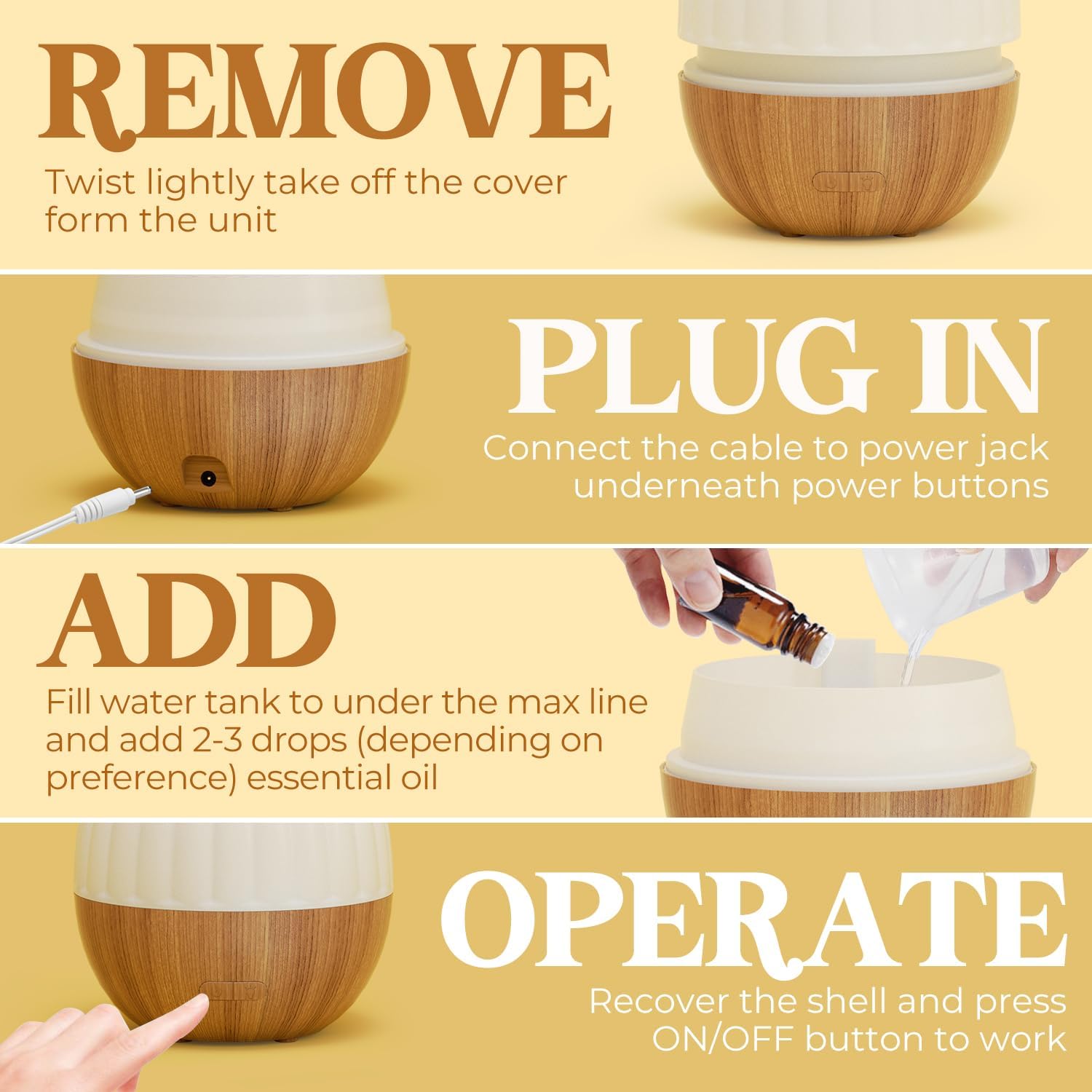 REMOVE

Twist lightly take off the cover form the unit

PLUG IN

Connect the cable to power jack underneath power buttons

ADD

Fill water tank to under the max line and add 2-3 drops (depending on preference) essential oil

OPERATE

Recover the shell and press ON/OFF button to work