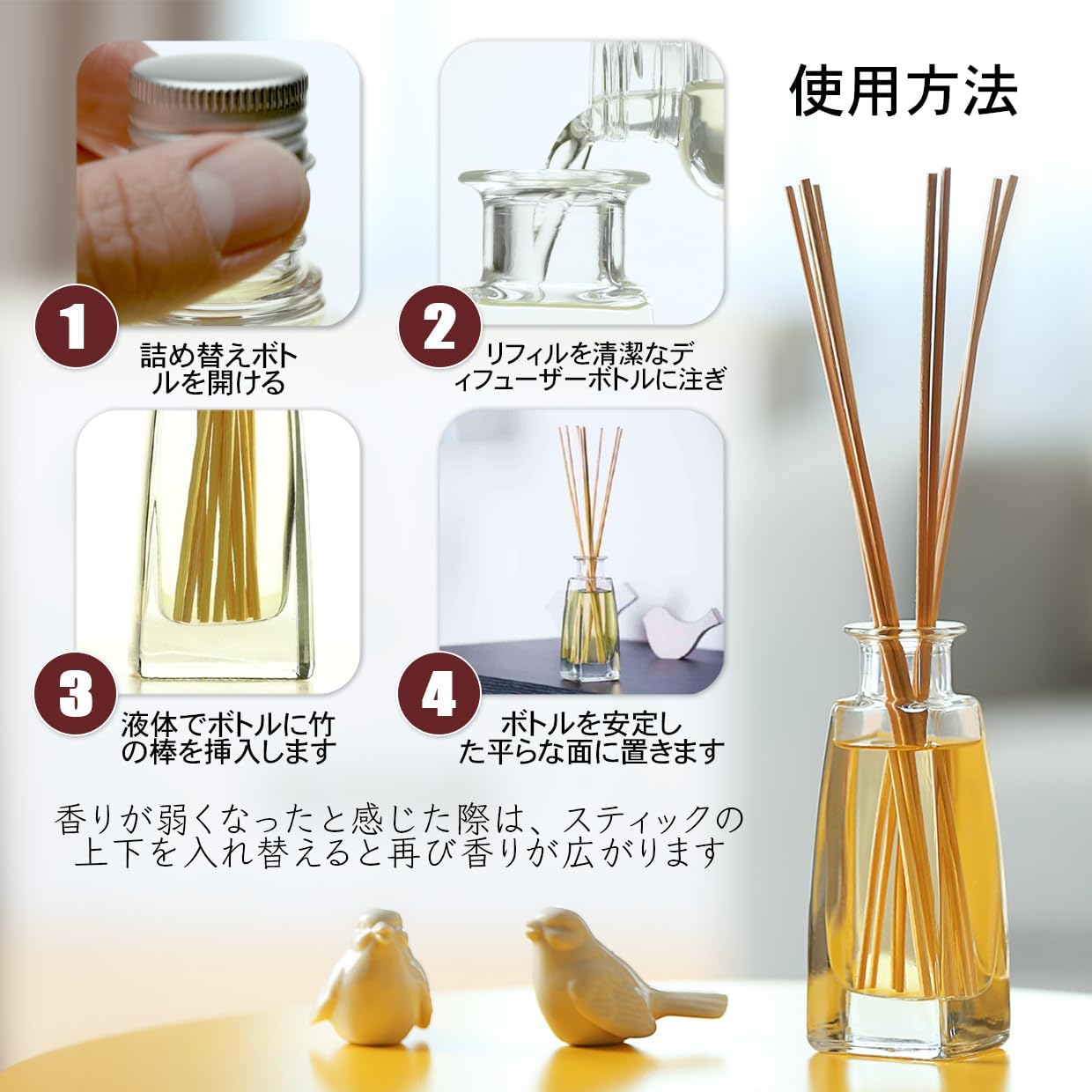 使用方法

1
詰め替えボトルを開ける

2
リフィルを清潔なディフューザーボトルに注ぎ

3
液体でボトルに竹の棒を挿入します

4
ボトルを安定した平らな面に置きます

香りが弱くなったと感じた際は、スティックの上下を入れ替えると再び香りが広がります